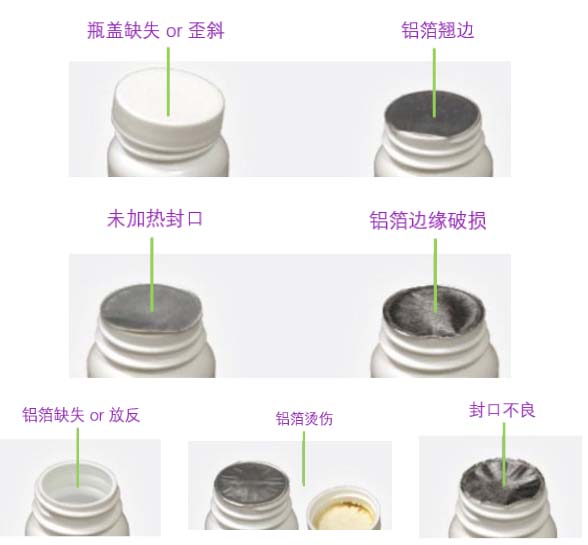 瓶盖缺失 or 歪斜

铝箔翘边

未加热封口

铝箔边缘破损

铝箔缺失 or 放反

铝箔烫伤

封口不良